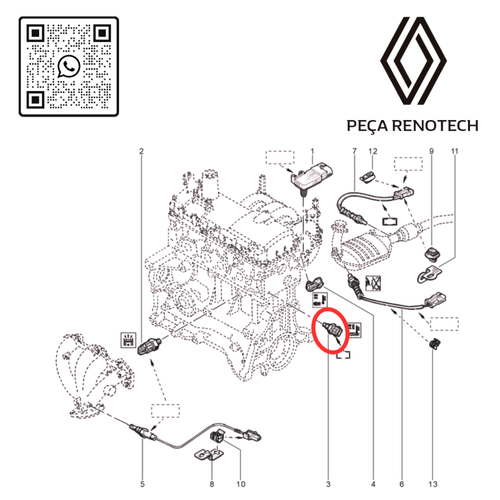 PEÇA RENOTECH

2
1
7
12
9
11
5
8
10
3
4
6
13