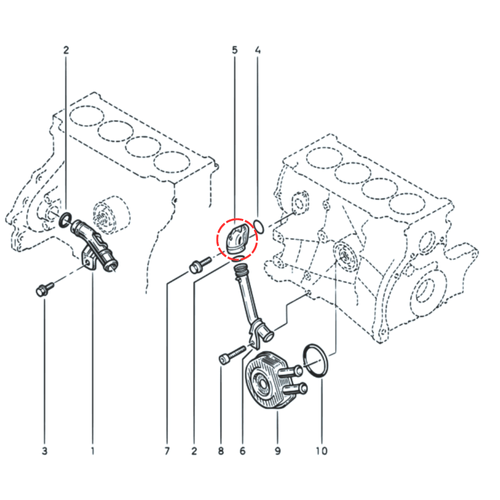 2
5
4
3
1
7
2
8
6
9
10