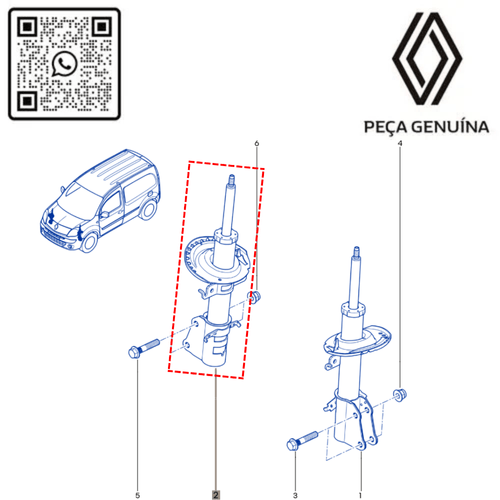 PEÇA GENUÍNA

6

4

5

2

3

1