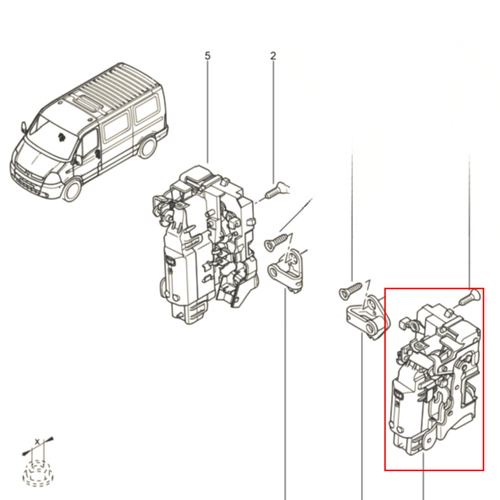 5
2
x