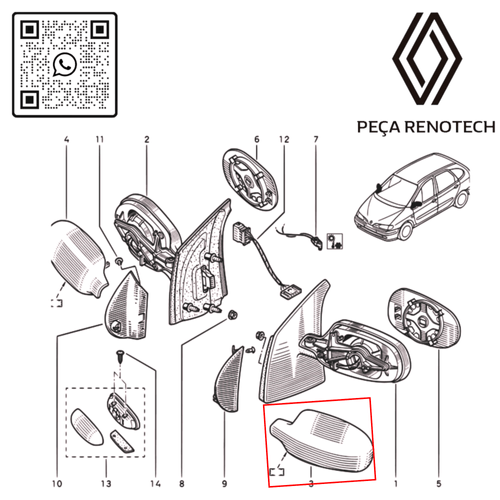 PEÇA RENOTECH

4 11 2 6 12 7

10 13 14 8 9 3 1 5