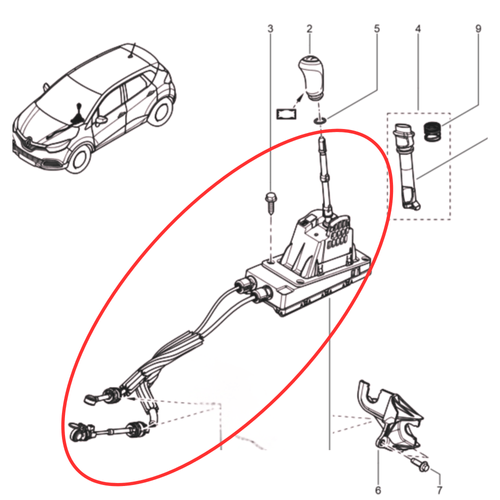 3
2
5
4
9
6
7