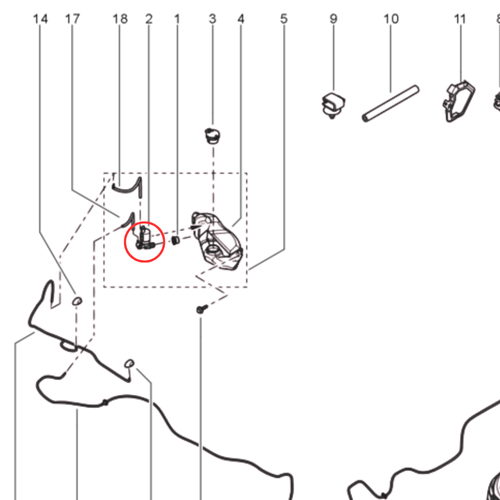 14 17 18 2 1 3 4 5 9 10 11 8