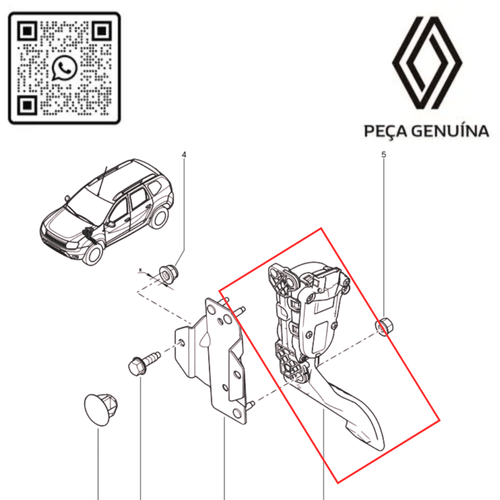 PEÇA GENUÍNA

4

5