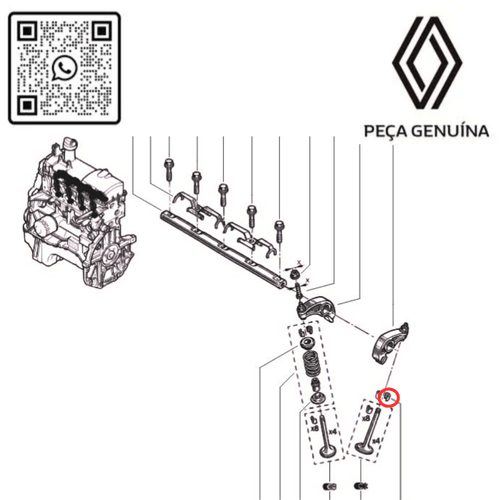 PEÇA GENUÍNA

x

x

x8

x4

x8

x4