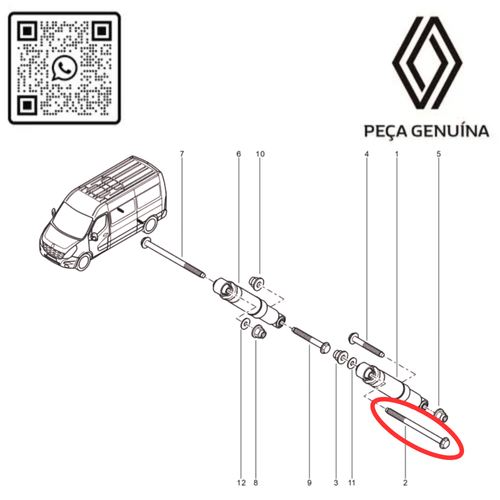 PEÇA GENUÍNA

7
6
10
4
1
5
12
8
9
3
11
2