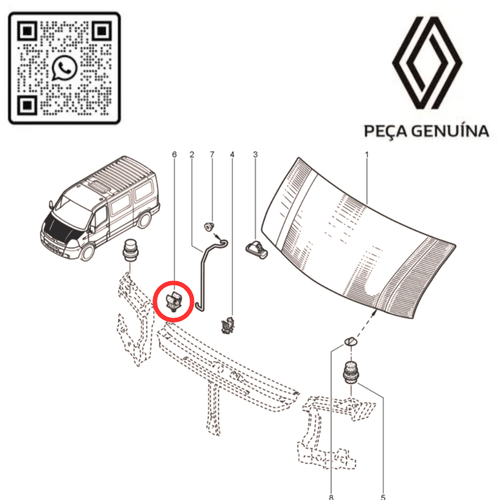 PEÇA GENUÍNA

6
2
7
4
3
1
8
5