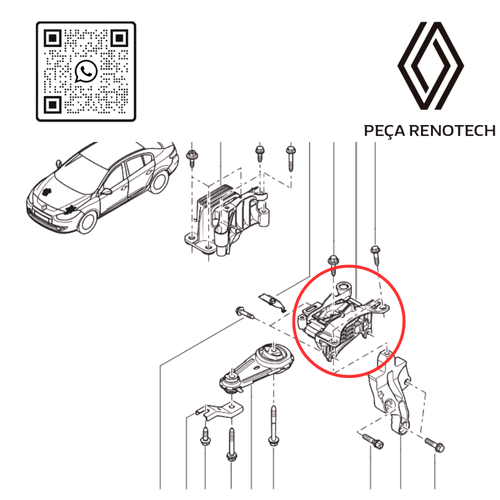 PEÇA RENOTECH