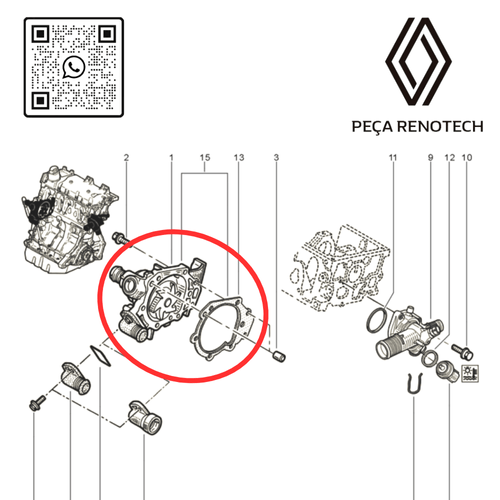 PEÇA RENOTECH

2
1
15
13
3
11
9
12
10