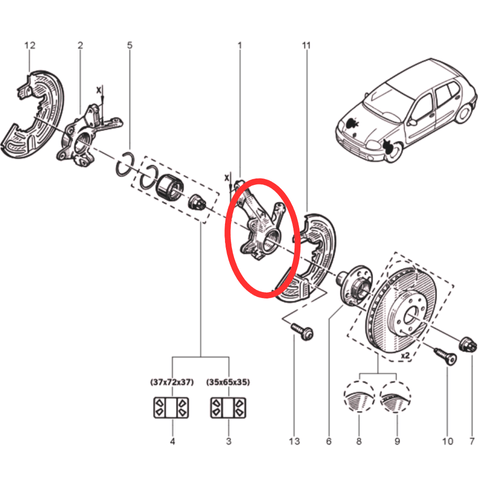 12
2
5
1
11
X
X
x2
(37x72x37)
(35x65x35)
4
3
13
6
8
9
10
7