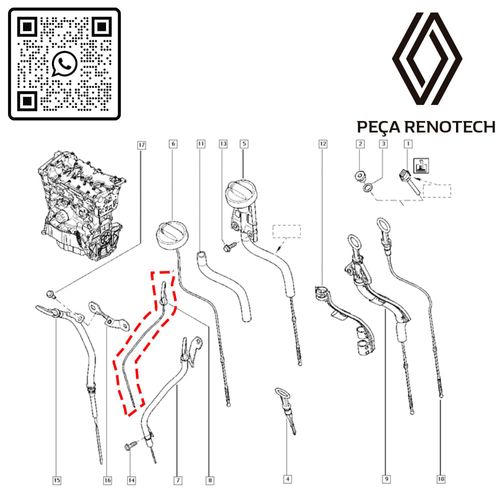 PEÇA RENOTECH

17
6
11
13
5
12
2
3
1

15
16
14
7
8
4
9
10