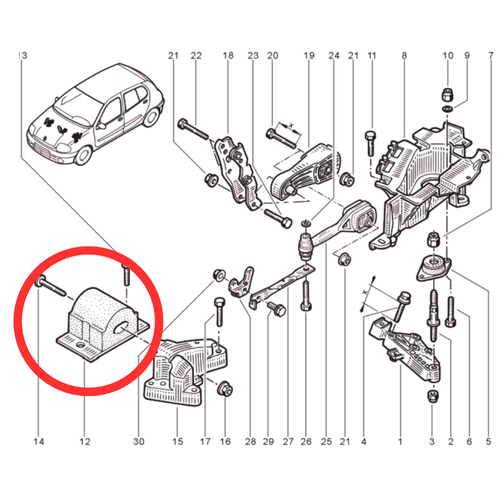 13 21 22 18 23 20 19 24 21 11 8 10 9 7

x

x

14 12 30 15 17 16 28 29 27 26 25 21 4 1 3 2 6 5