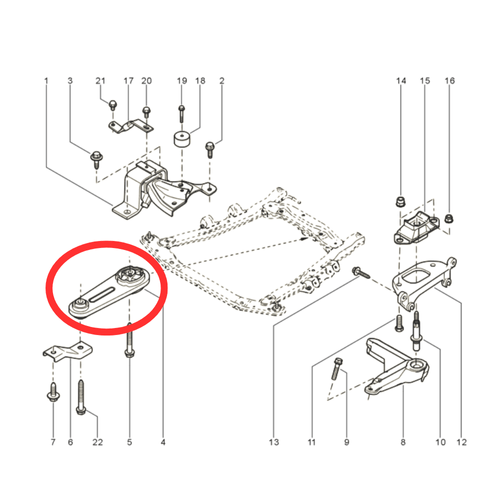 1 3 21 17 20 19 18 2 14 15 16

7 6 22 5 4 13 11 9 8 10 12