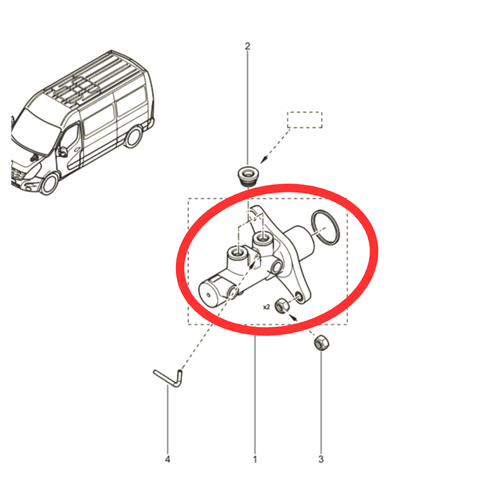 2

x2

4

1

3