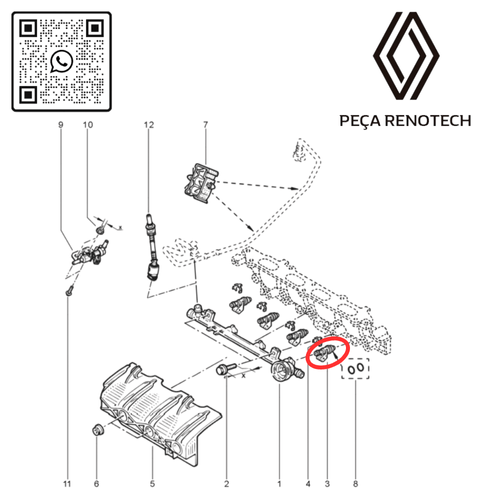 PEÇA RENOTECH

9
10
12
7
x
x
11
6
5
2
1
4
3
8