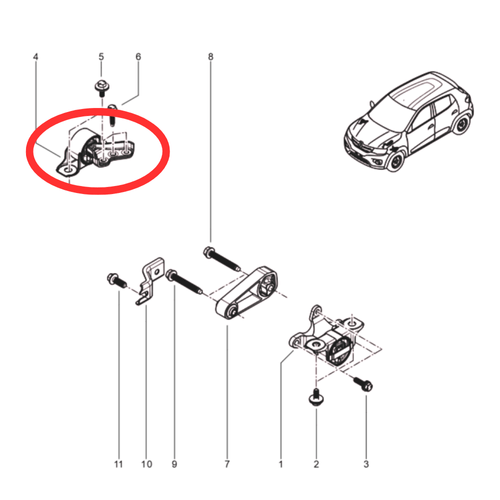 4
5
6
8
11
10
9
7
1
2
3