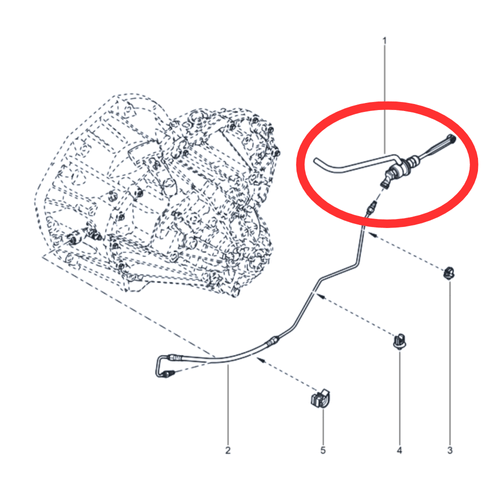 1
2
5
4
3