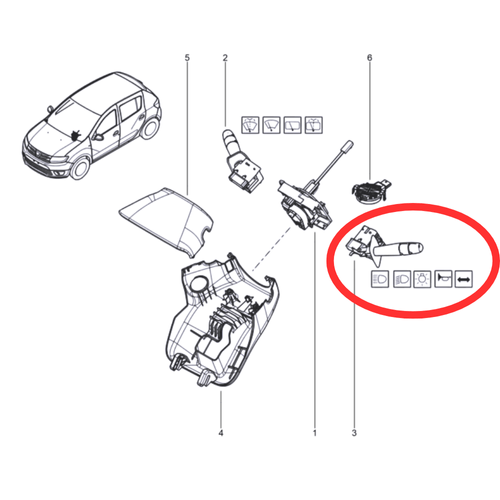 5
2
6
4
1
3