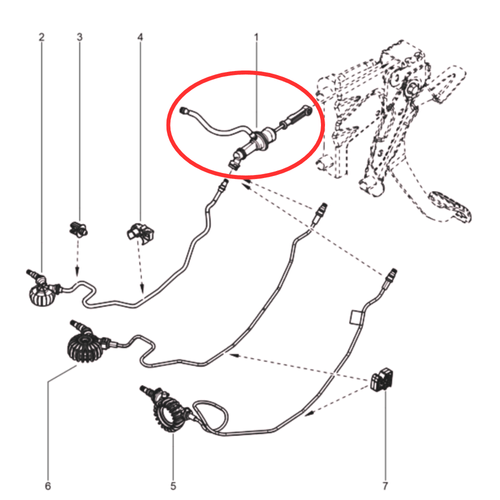 2
3
4
1
6
5
7