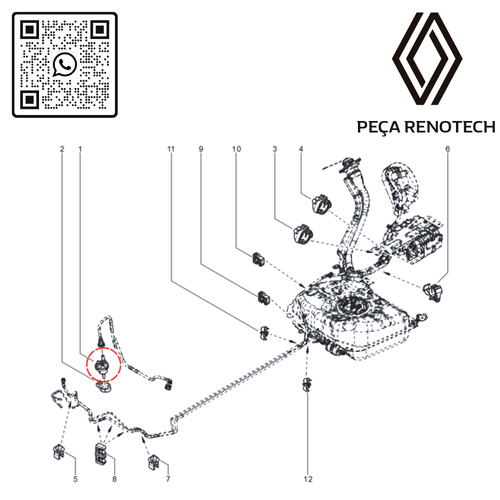 PEÇA RENOTECH

2
1
11
9
10
3
4
6
5
8
7
12