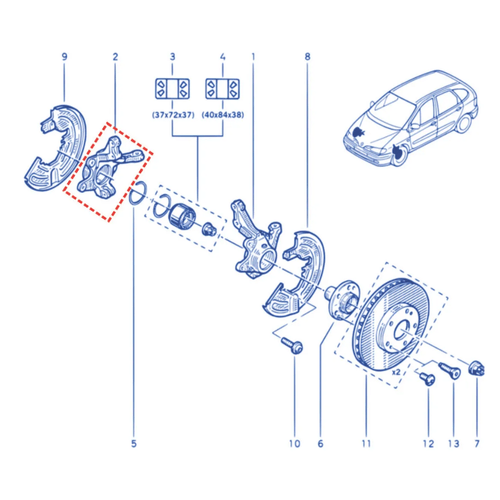 9
2
3
4
1
8
(37x72x37)
(40x84x38)
x2
5
10
6
11
12
13
7