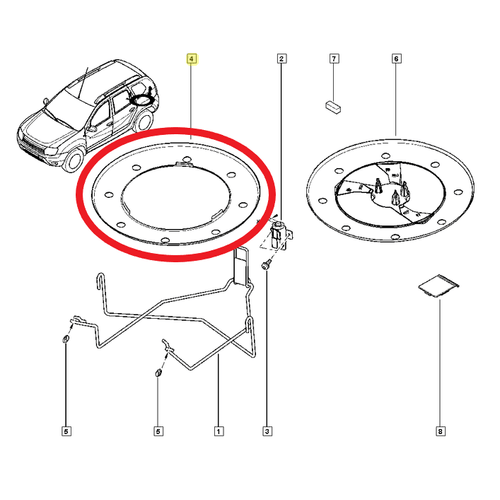 4
2
7
6
5
5
1
3
8