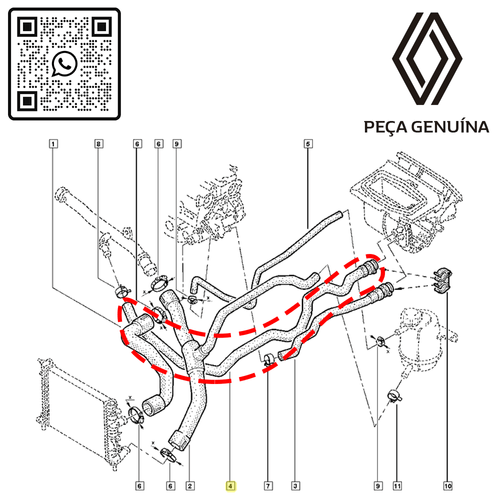 PEÇA GENUÍNA

1
8
6
6
9
5

6
6
2
4
7
3
9
11
10