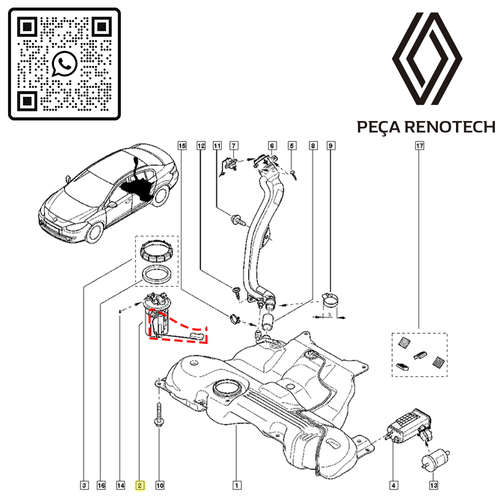 PEÇA RENOTECH

15 12 11 7 6 5 8 9 17

X

3 16 14 2 10 1 4 13