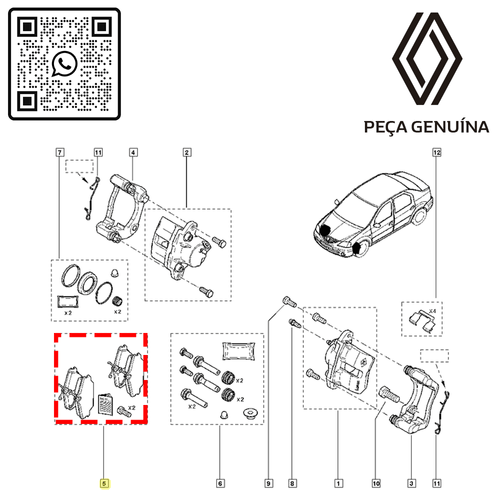 PEÇA GENUÍNA

7 11 4 2 12

x2 x2

x4

x2 x2 x2 x2

5 6 9 8 1 10 3 11