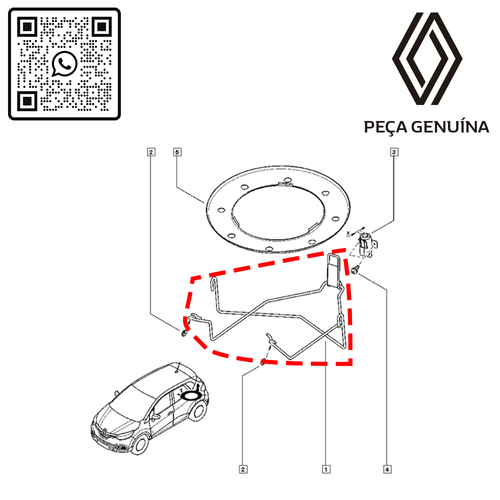 PEÇA GENUÍNA

2

5

3

2

1

4