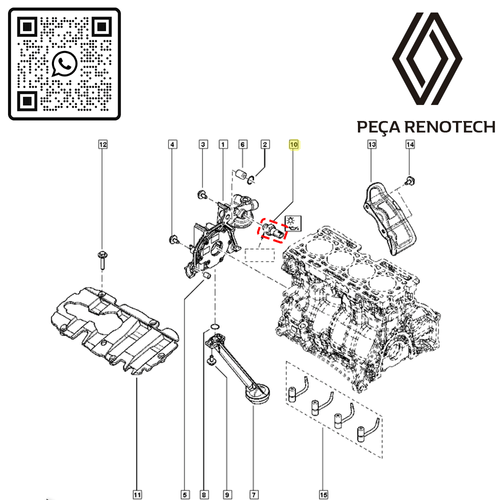 PEÇA RENOTECH

12
4
3
1
6
2
10
13
14
11
5
8
9
7
15