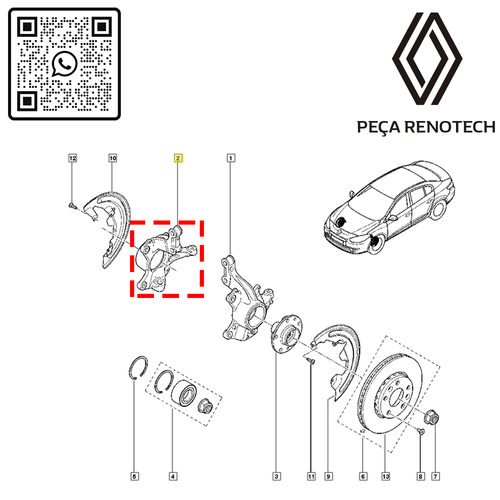 PEÇA RENOTECH

12
10
2
1
x2
5
4
3
11
9
6
13
8
7