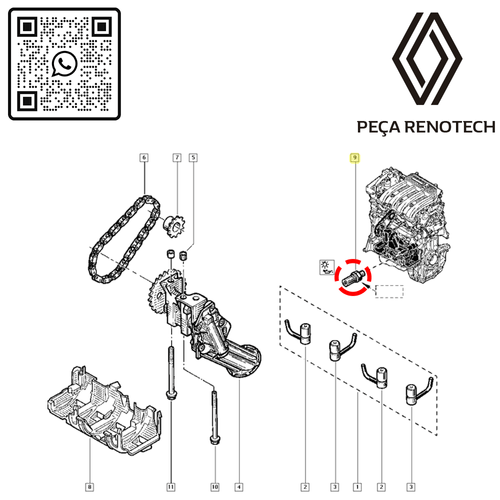 PEÇA RENOTECH

6
7
5
9
8
11
10
4
2
3
1
2
3