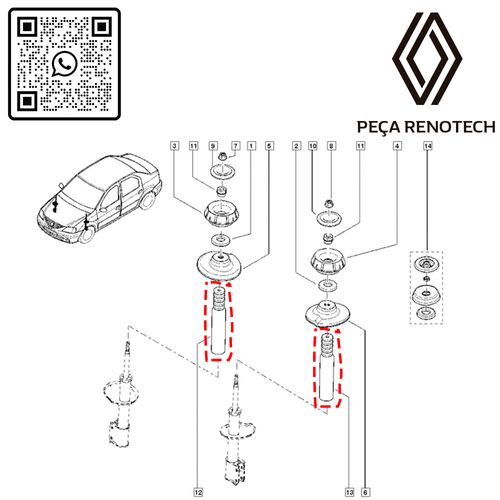 PEÇA RENOTECH

3 11 9 7 1 5 2 10 8 11 4 14

12 13 6