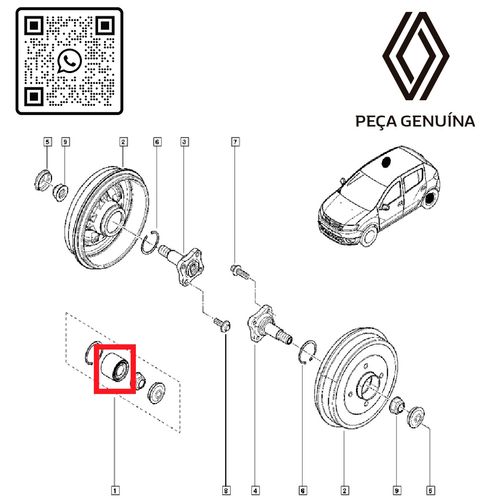 PEÇA GENUÍNA

5
9
2
6
3
7
1
8
4
6
2
9
5