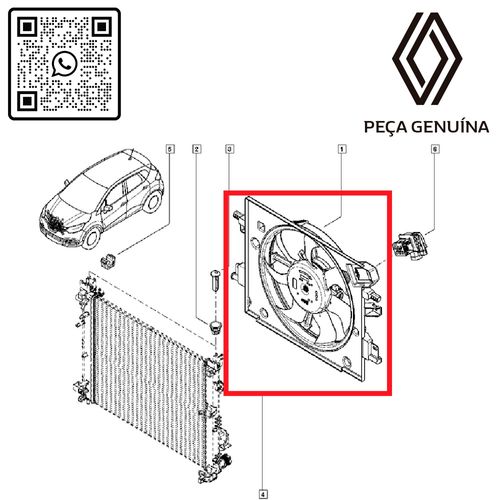 PEÇA GENUÍNA

5
2
3
1
6
4