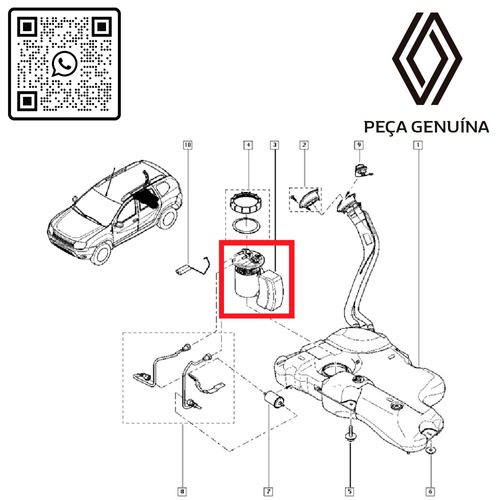 PEÇA GENUÍNA

10
4
3
2
9
1
8
7
5
6