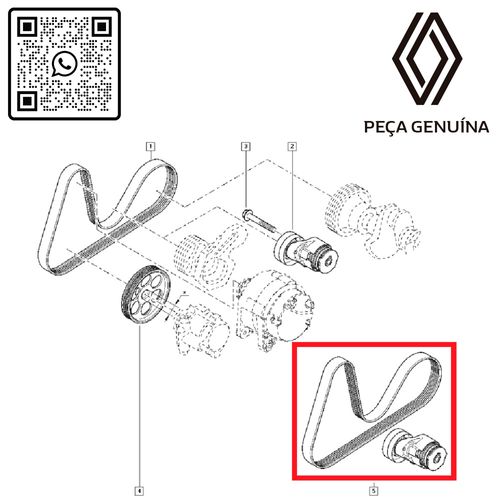 PEÇA GENUÍNA

1

3

2

4

5