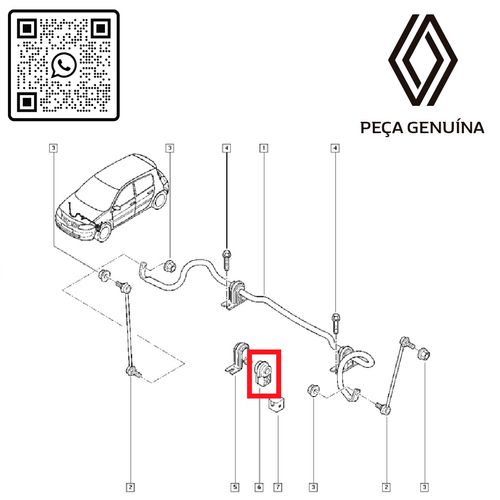 PEÇA GENUÍNA

3
3
4
1
4
2
5
6
7
3
2
3