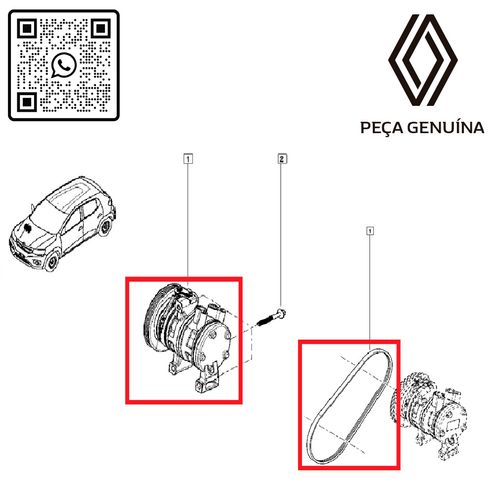 PEÇA GENUÍNA

1

2

1