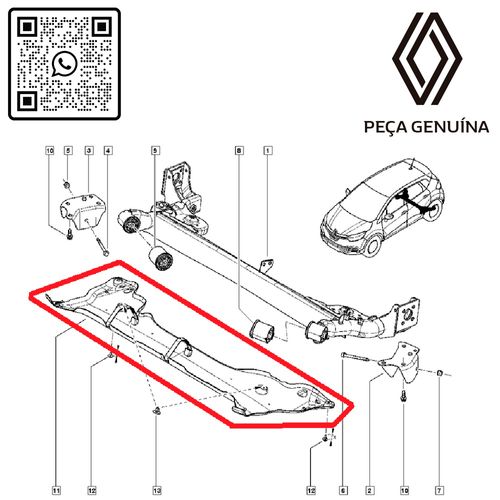 PEÇA GENUÍNA

10
5
3
4
5
8
1
11
12
13
12
6
2
10
7