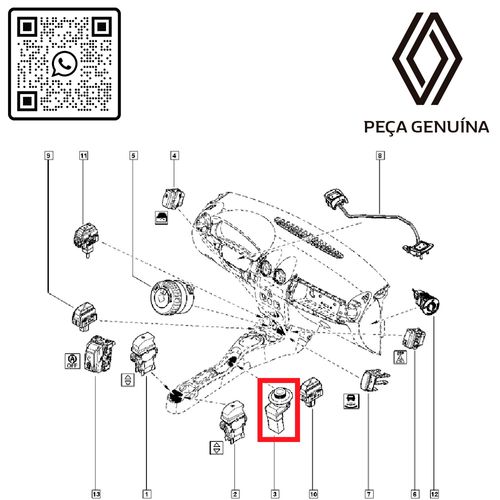 PEÇA GENUÍNA

9
11
5
4
8
13
1
2
3
10
7
6
12