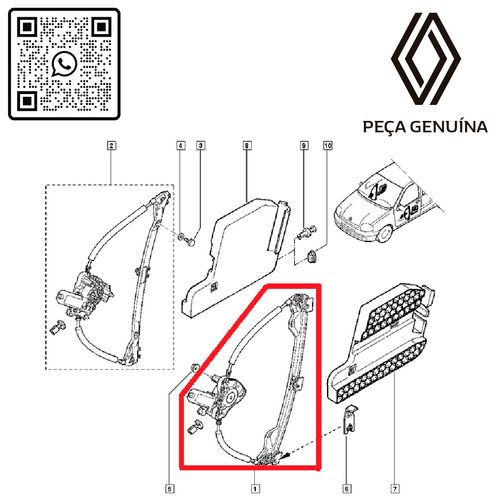 PEÇA GENUÍNA

2

4

3

8

9

10

5

1

6

7