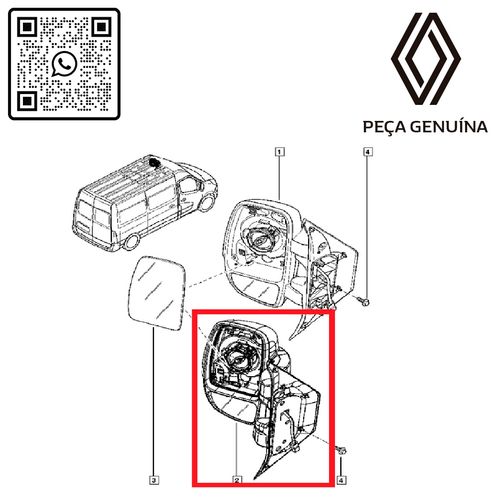 PEÇA GENUÍNA

1

4

3

2

4