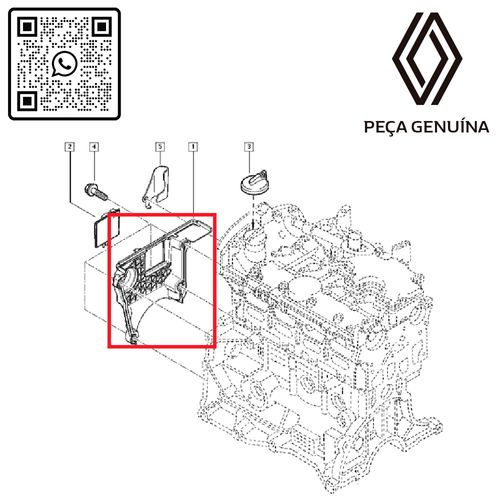 PEÇA GENUÍNA

2
4
5
1
3