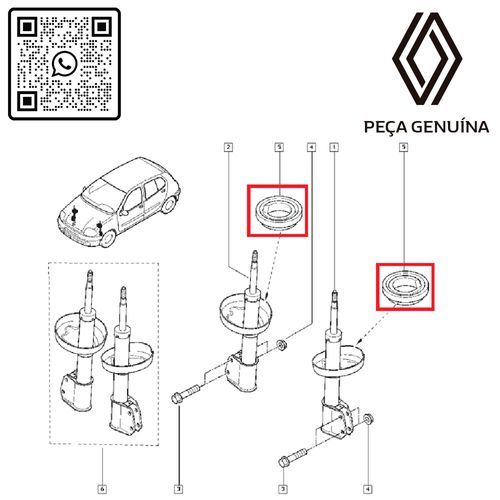 PEÇA GENUÍNA

2
5
4
1
5
6
3
3
4