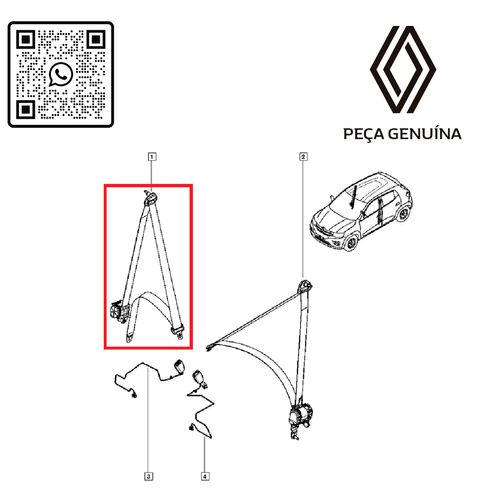 PEÇA GENUÍNA

1

2

3

4