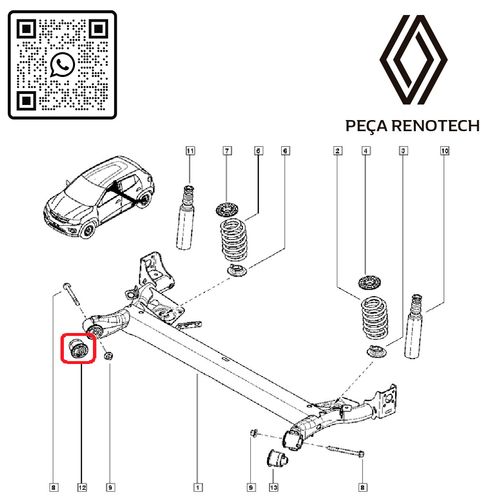 PEÇA RENOTECH

11
7
6
6
2
4
3
10

8
12
9
1
9
13
8