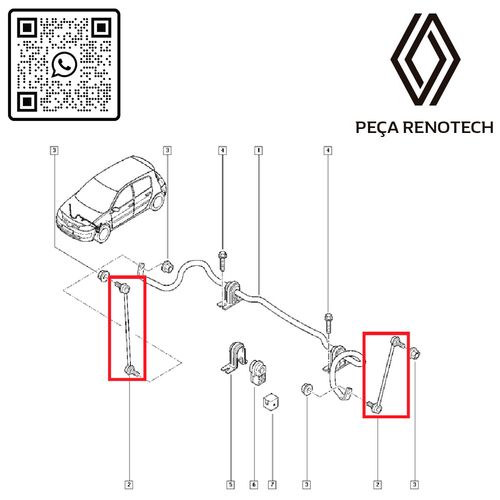 PEÇA RENOTECH

3
3
4
1
4
2
5
6
7
3
2
3