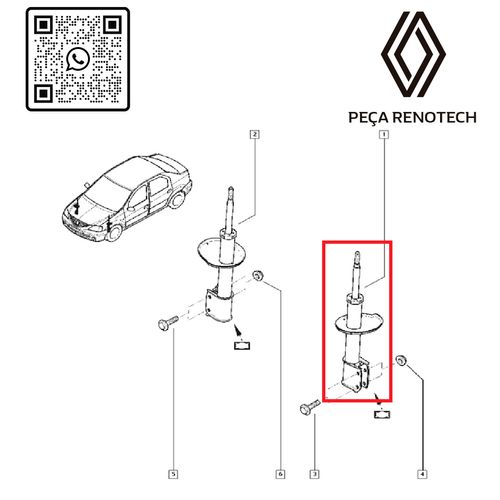 PEÇA RENOTECH

2

1

5

6

3

4